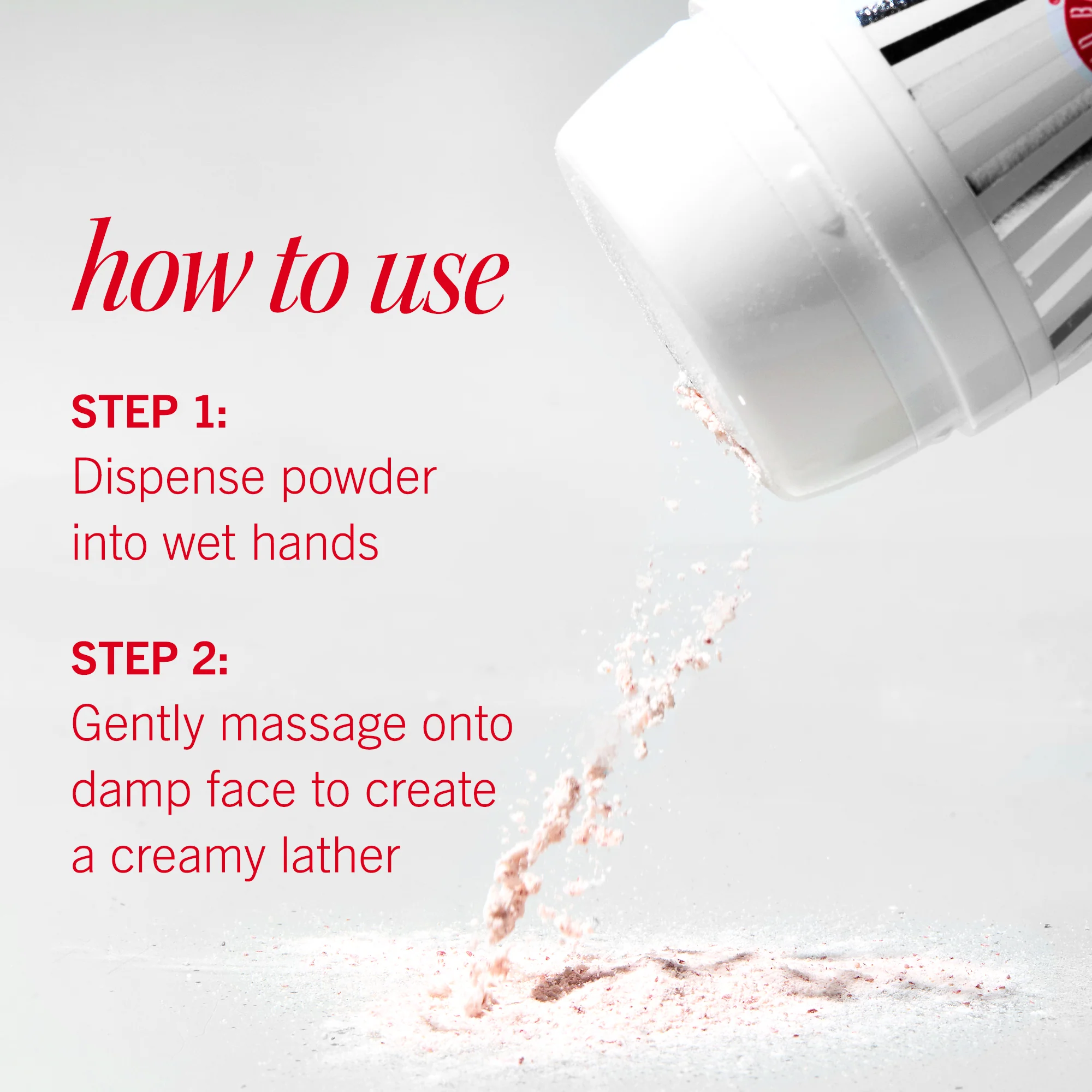 how to use

STEP 1:
Dispense powder into wet hands

STEP 2:
Gently massage onto damp face to create a creamy lather